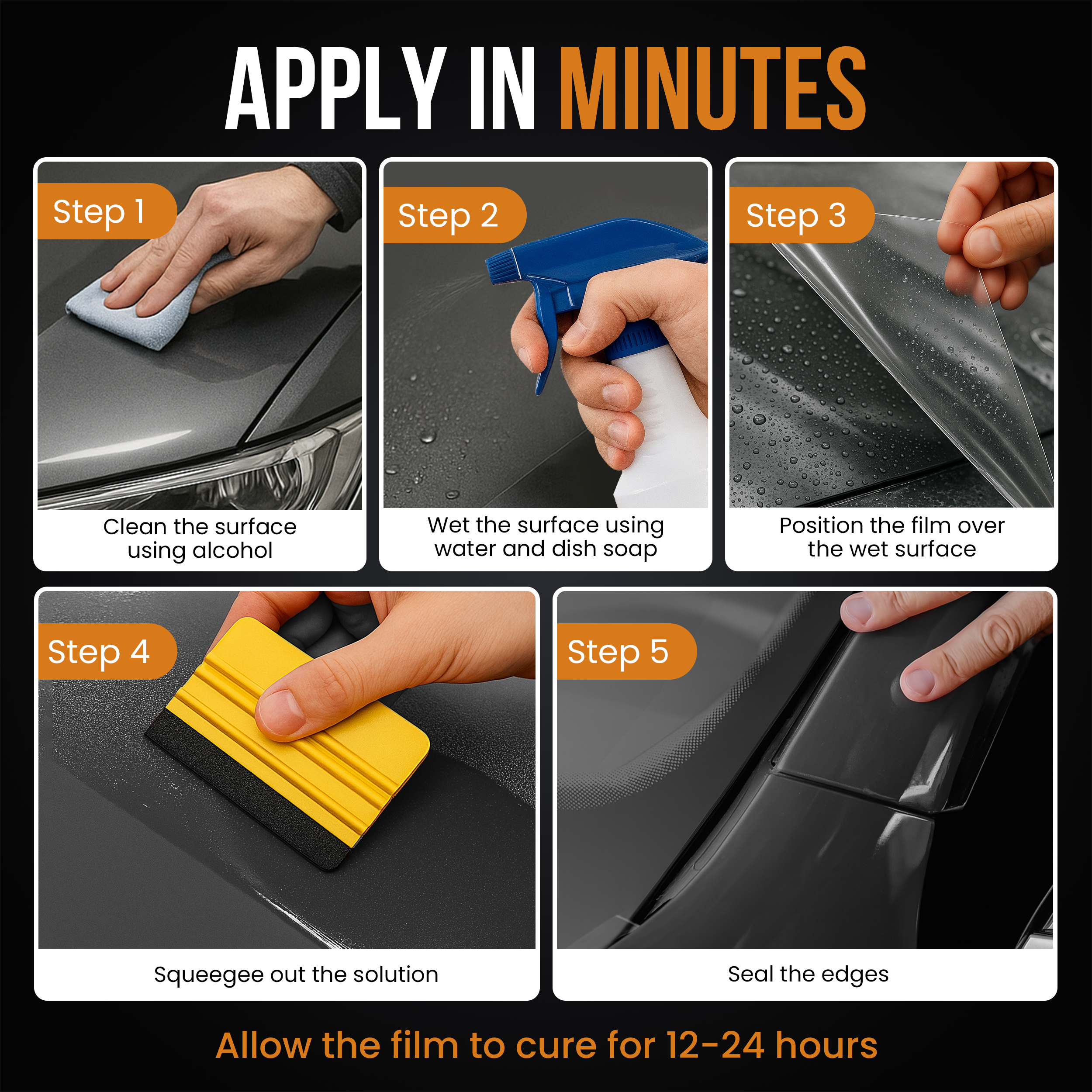 APPLY IN MINUTES

Step 1

Clean the surface using alcohol

Step 2

Wet the surface using water and dish soap

Step 3

Position the film over the wet surface

Step 4

Squeegee out the solution

Step 5

Seal the edges

Allow the film to cure for 12-24 hours