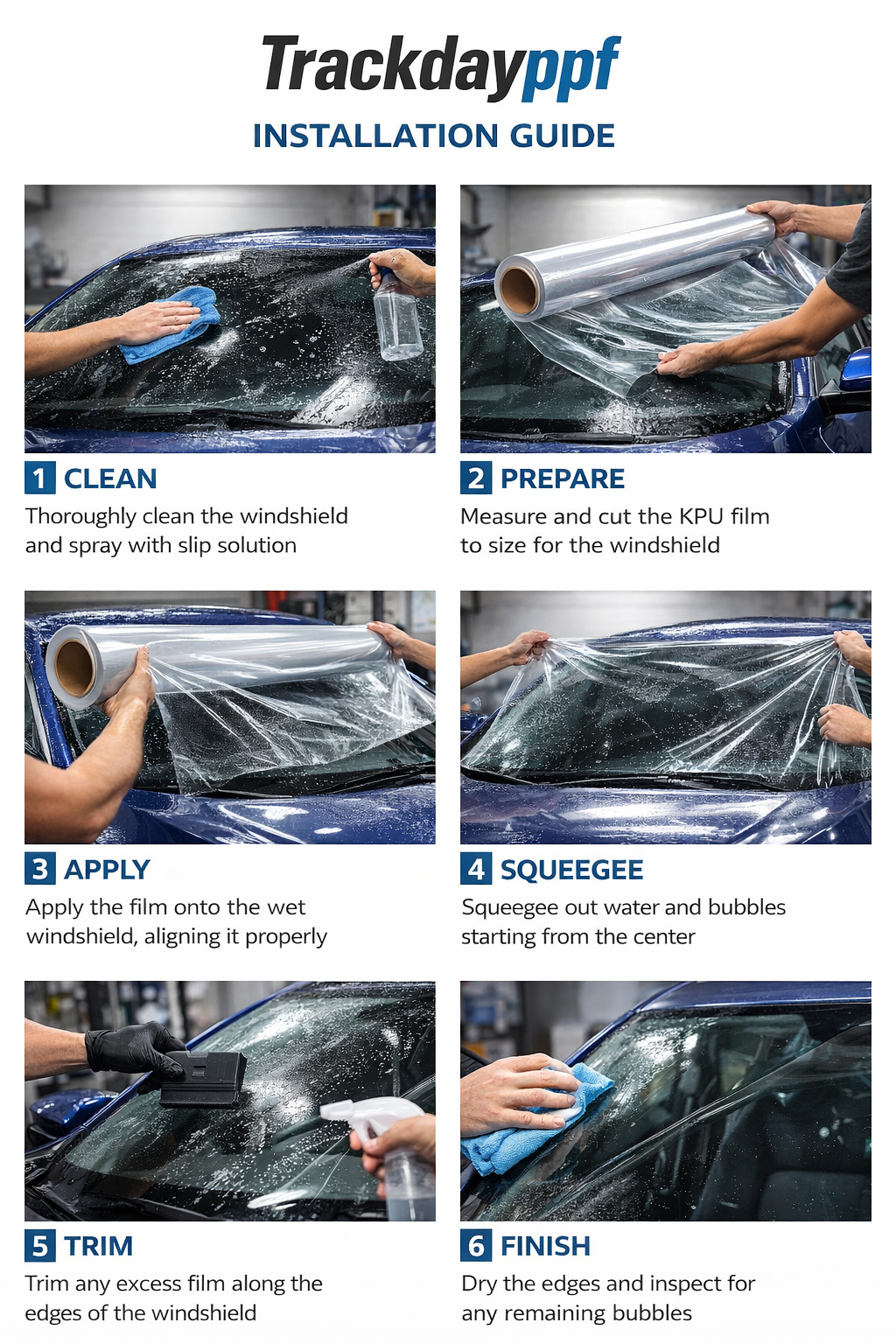 Trackdayppf
INSTALLATION GUIDE

1 CLEAN
Thoroughly clean the windshield and spray with slip solution

2 PREPARE
Measure and cut the KPU film to size for the windshield

3 APPLY
Apply the film onto the wet windshield, aligning it properly

4 SQUEEGEE
Squeegee out water and bubbles starting from the center

5 TRIM
Trim any excess film along the edges of the windshield

6 FINISH
Dry the edges and inspect for any remaining bubbles